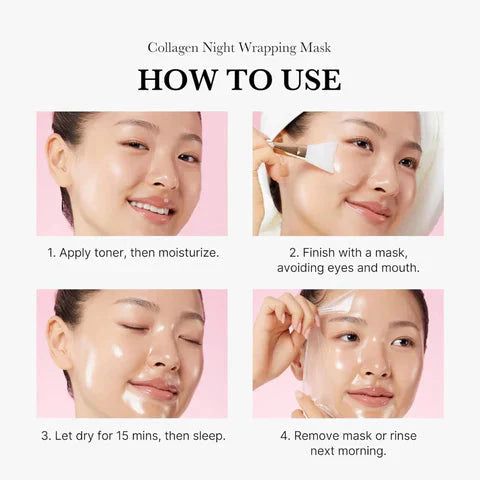 Collagen Night Wrapping Mask

HOW TO USE

1. Apply toner, then moisturize.

2. Finish with a mask, avoiding eyes and mouth.

3. Let dry for 15 mins, then sleep.

4. Remove mask or rinse next morning.